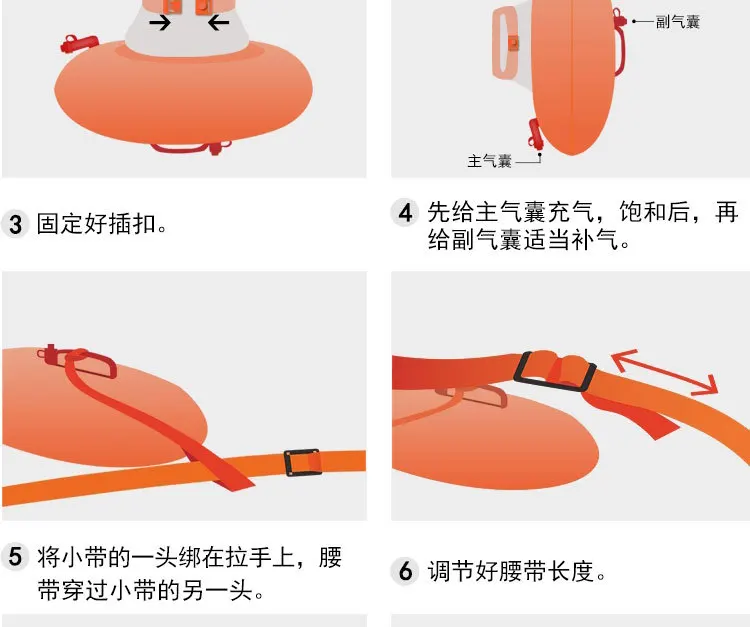 副气囊

主气囊

3 固定好插扣。

4 先给主气囊充气，饱和后，再给副气囊适当补气。

5 将小带的一头绑在拉手上，腰带穿过小带的另一头。

6 调节好腰带长度。