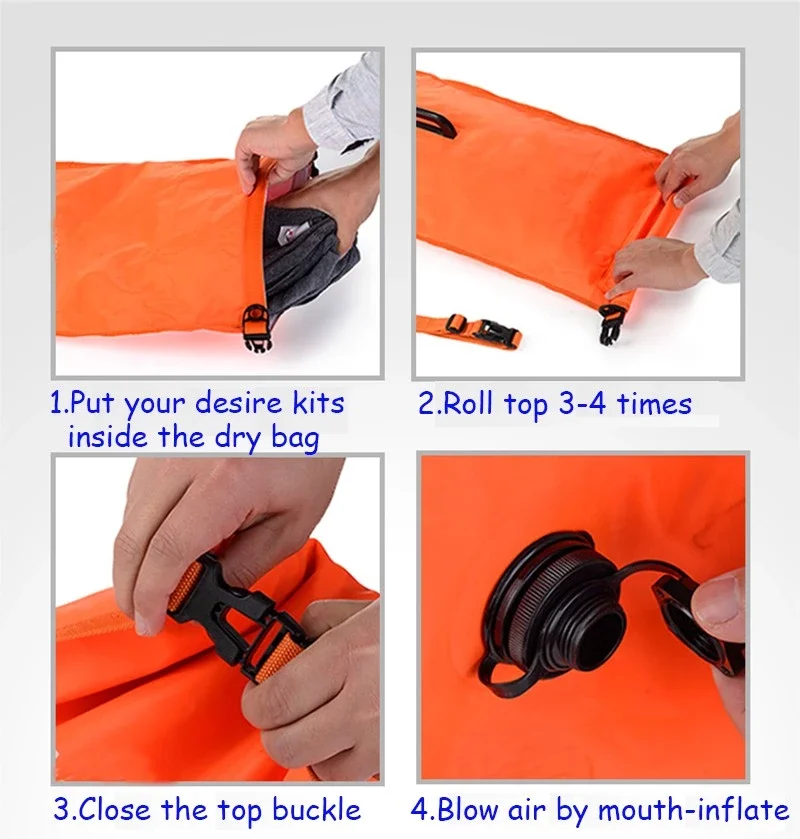 1.Put your desire kits inside the dry bag

2.Roll top 3-4 times

3.Close the top buckle

4.Blow air by mouth-inflate