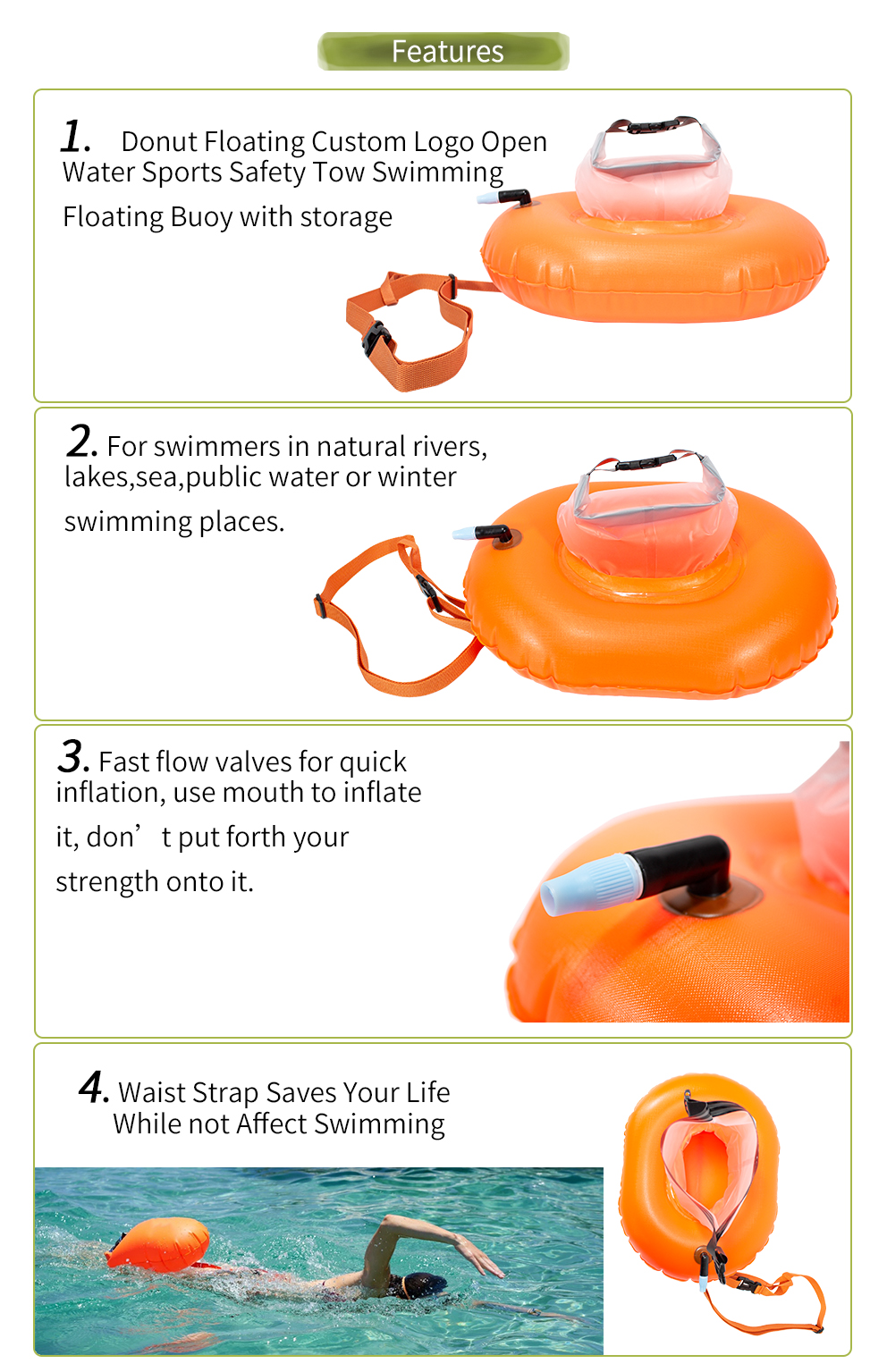 Features

1. Donut Floating Custom Logo Open Water Sports Safety Tow Swimming Floating Buoy with storage

2. For swimmers in natural rivers, lakes,sea,public water or winter swimming places.

3. Fast flow valves for quick inflation, use mouth to inflate it, don’ t put forth your strength onto it.

4. Waist Strap Saves Your Life While not Affect Swimming